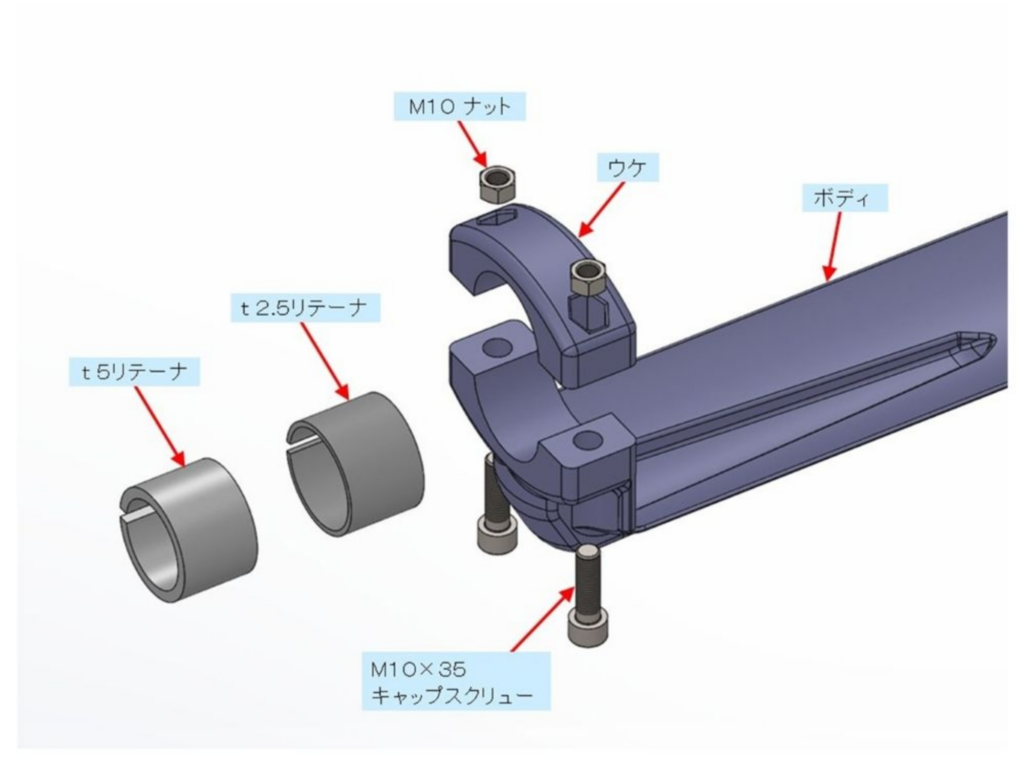 M10 ナット

ウケ

ボディ

t 2.5リテーナ

t 5リテーナ

M10×35
キャップスクリュー